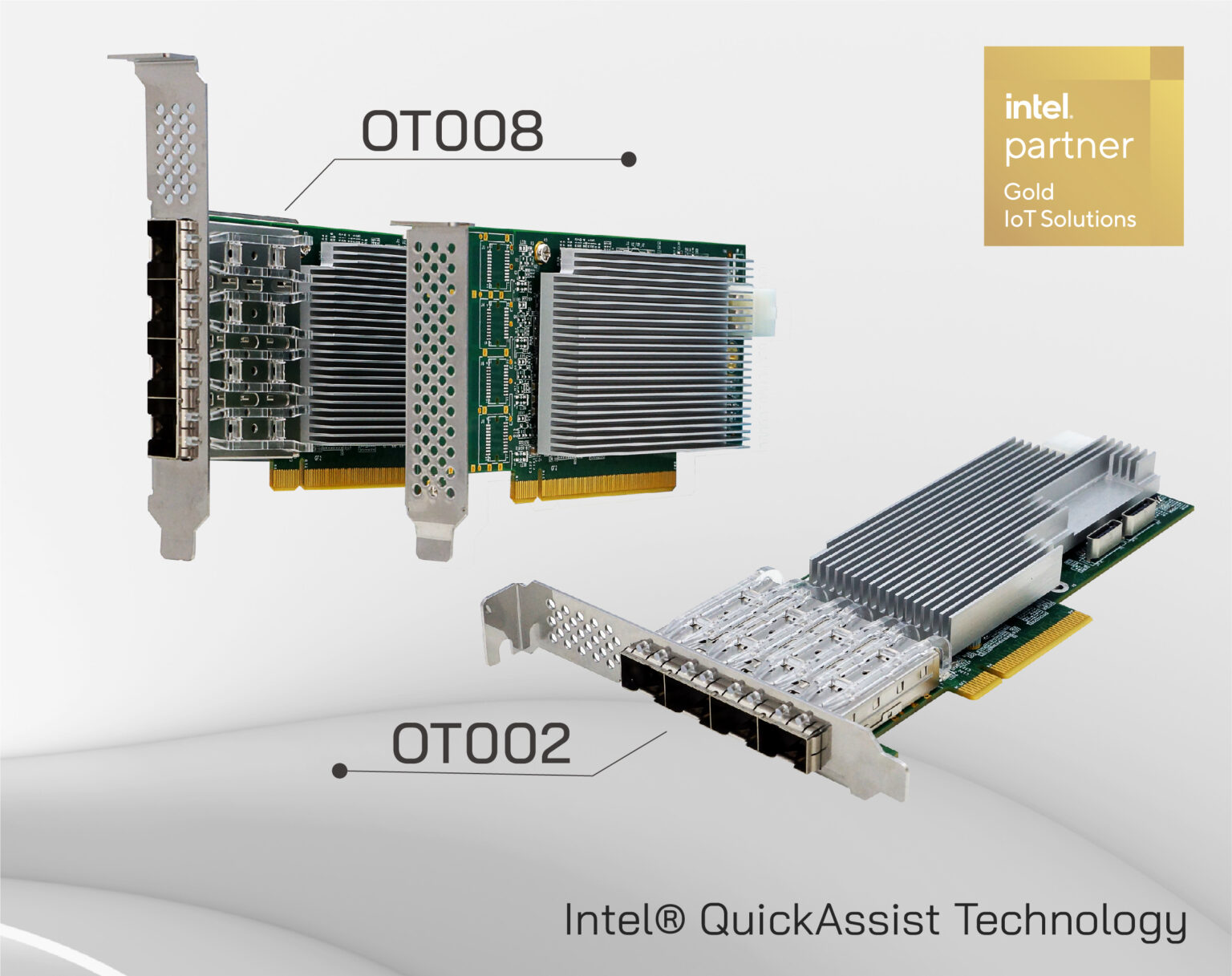 OT008

intel.
partner
Gold
IoT Solutions

OT002

Intel® QuickAssist Technology